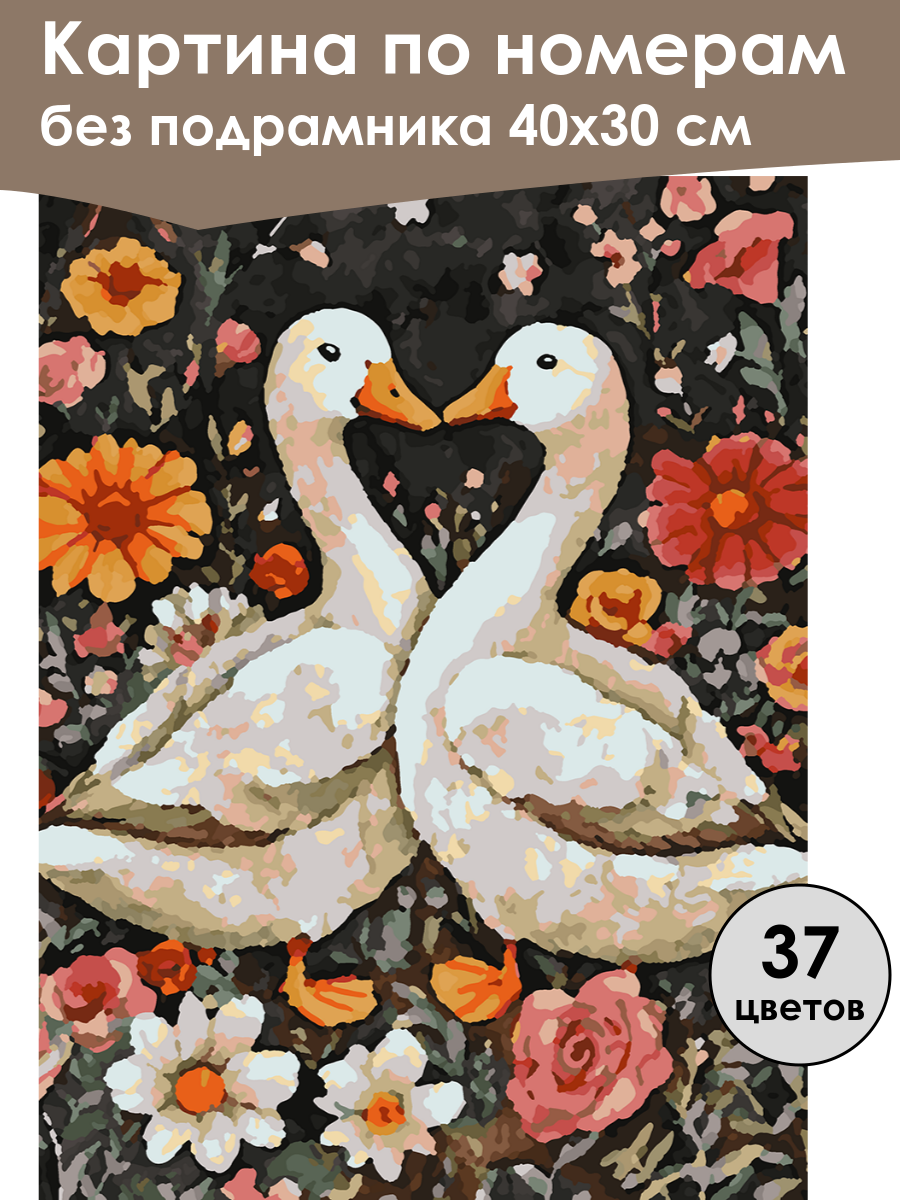 Картина по номерам
без подрамника 40х30 см

37
цветов