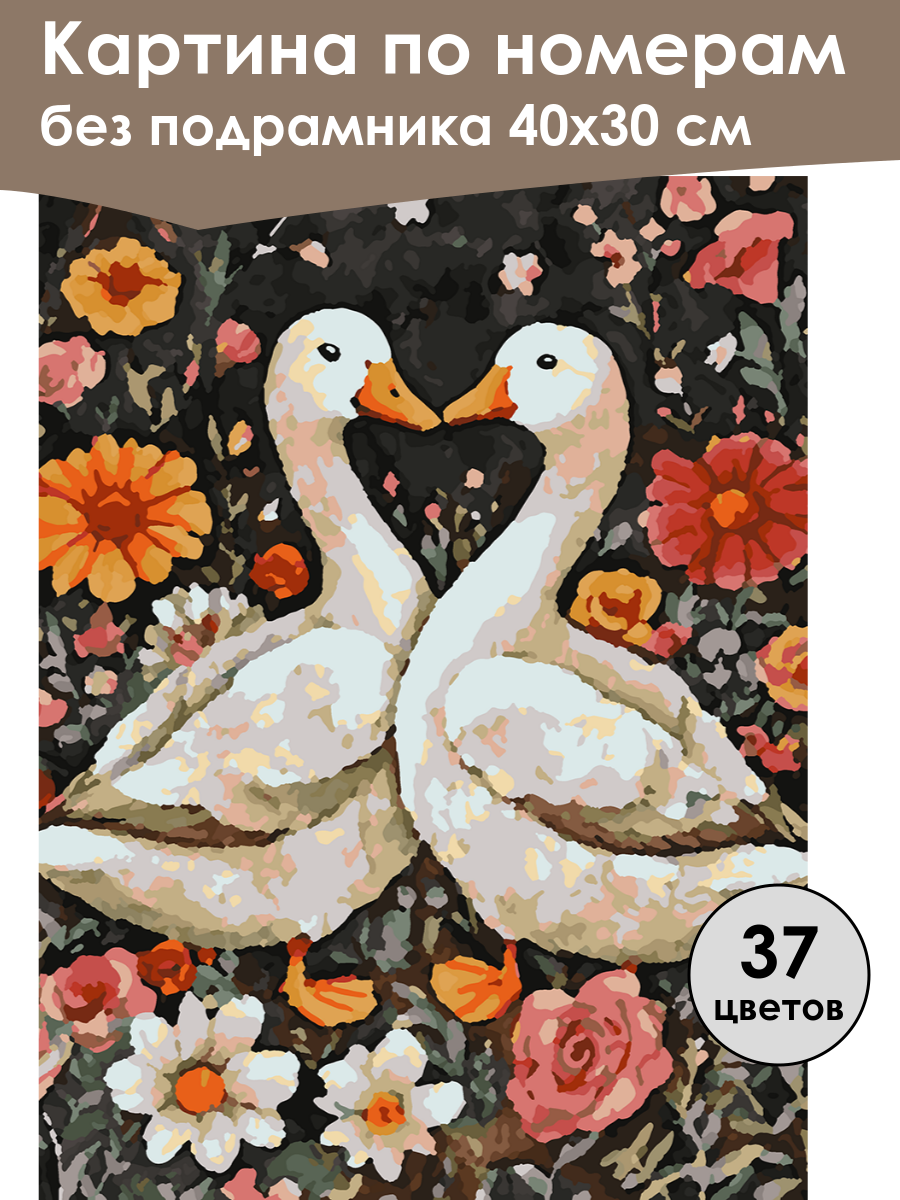 Картина по номерам
без подрамника 40х30 см

37
цветов