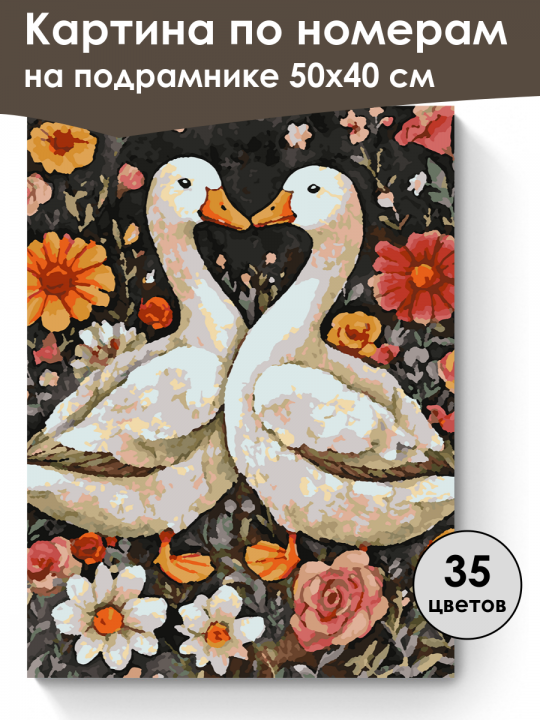 Картина по номерам
на подрамнике 50х40 см

35
цветов