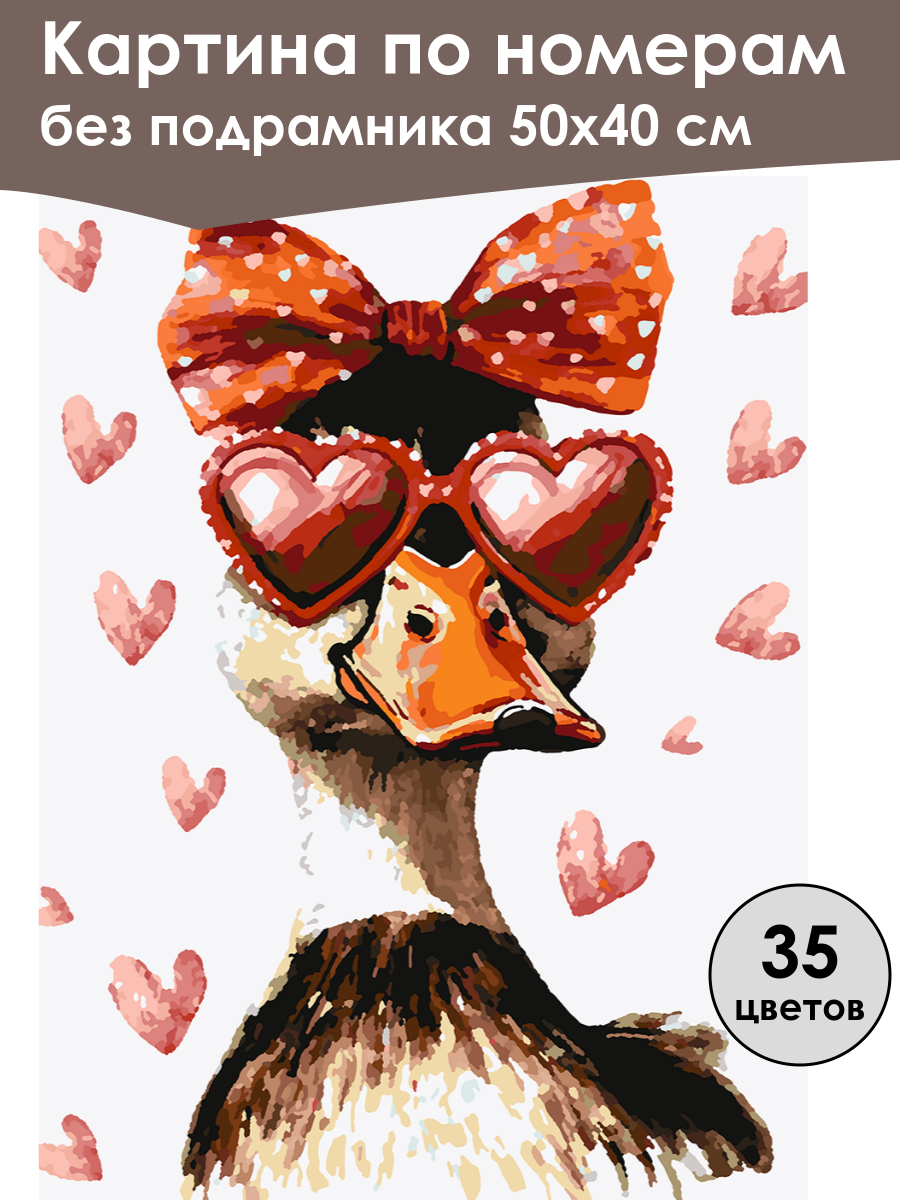 Картина по номерам
без подрамника 50х40 см

35
цветов