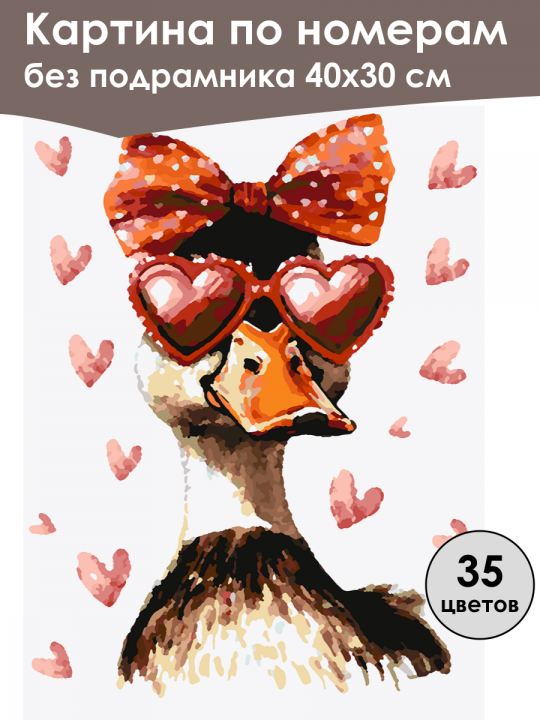 Картина по номерам
без подрамника 40х30 см

35
цветов