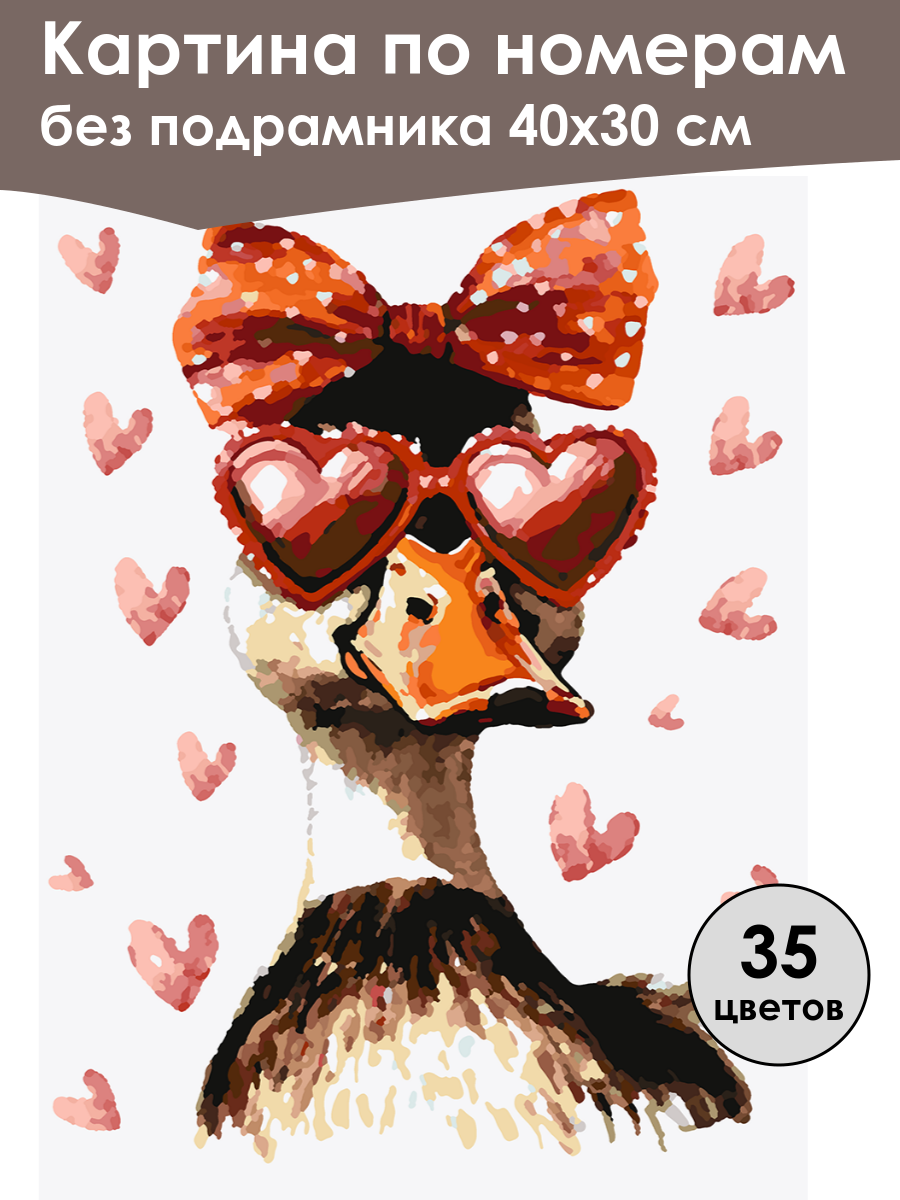 Картина по номерам
без подрамника 40х30 см

35
цветов