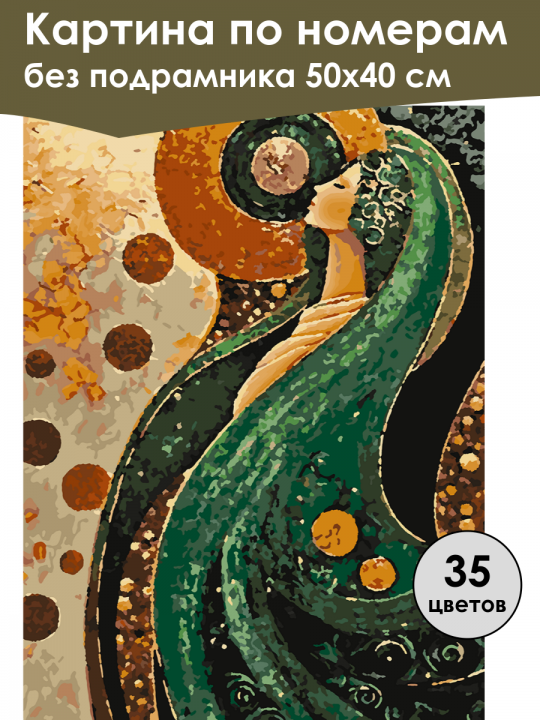 Картина по номерам
без подрамника 50х40 см

35
цветов