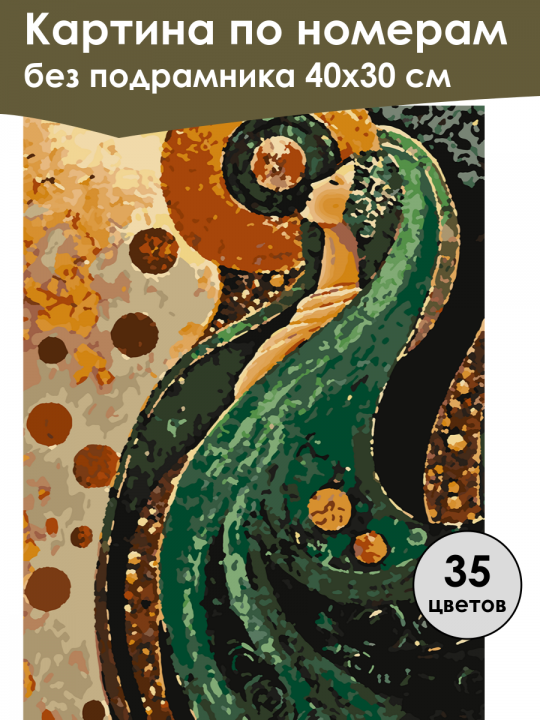 Картина по номерам
без подрамника 40х30 см

35
цветов