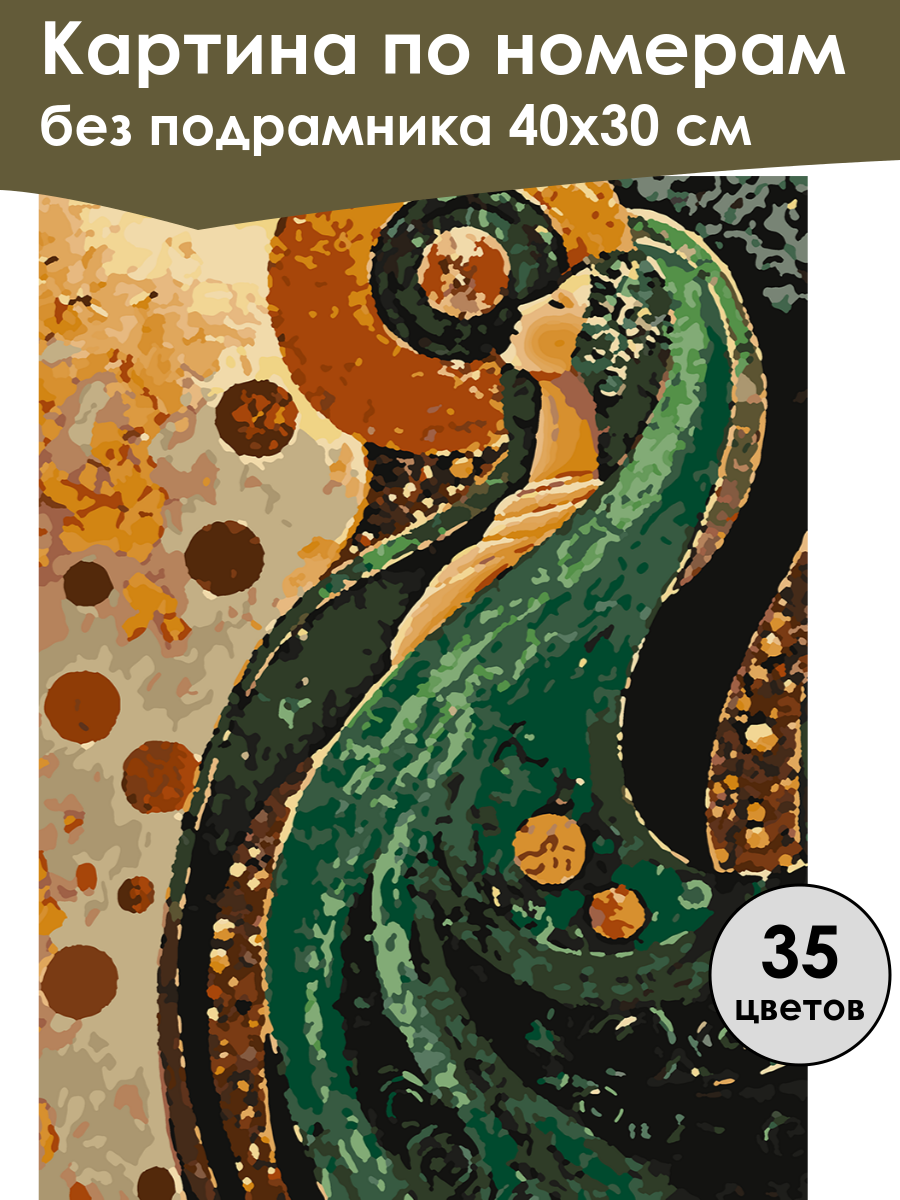 Картина по номерам
без подрамника 40x30 см

35
цветов