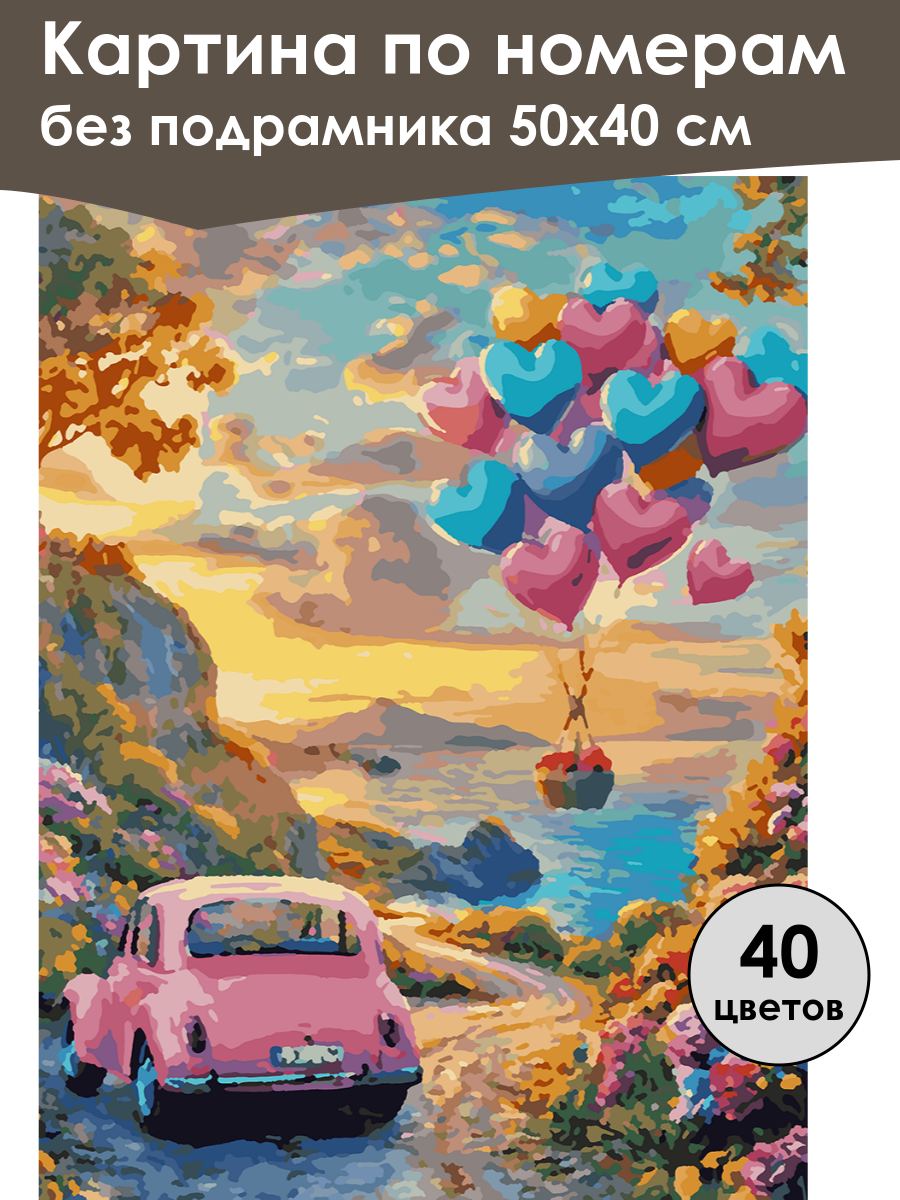 Картина по номерам
без подрамника 50х40 см

40
цветов