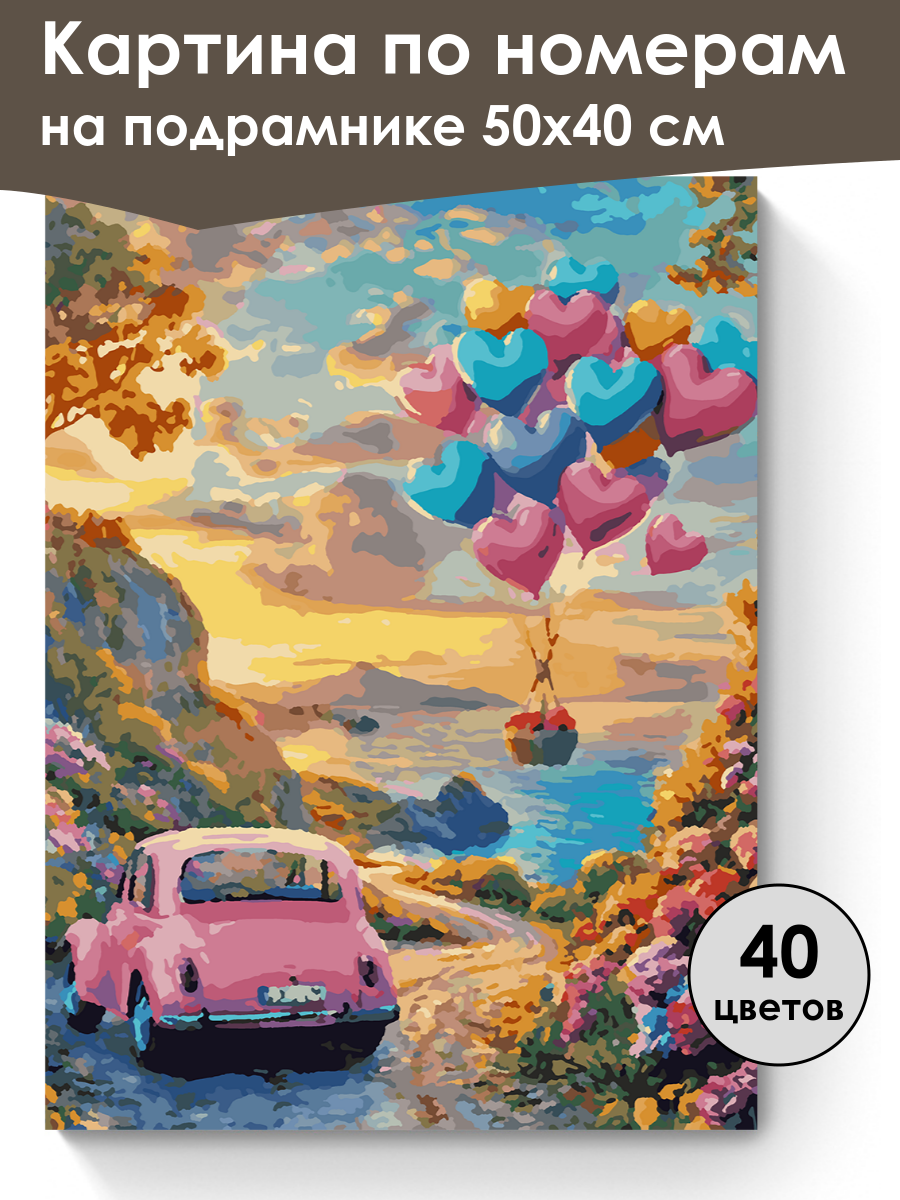 Картина по номерам
на подрамнике 50х40 см

40
цветов