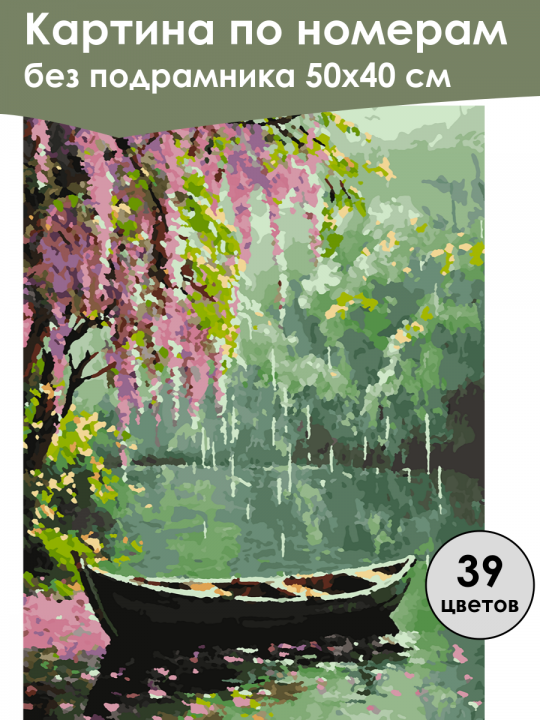 Картина по номерам без подрамника 50х40 см

39 цветов