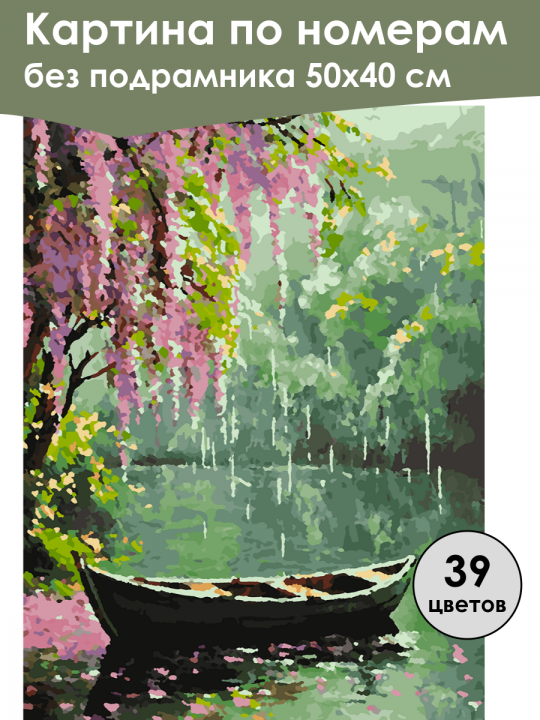 Картина по номерам
без подрамника 50х40 см

39
цветов