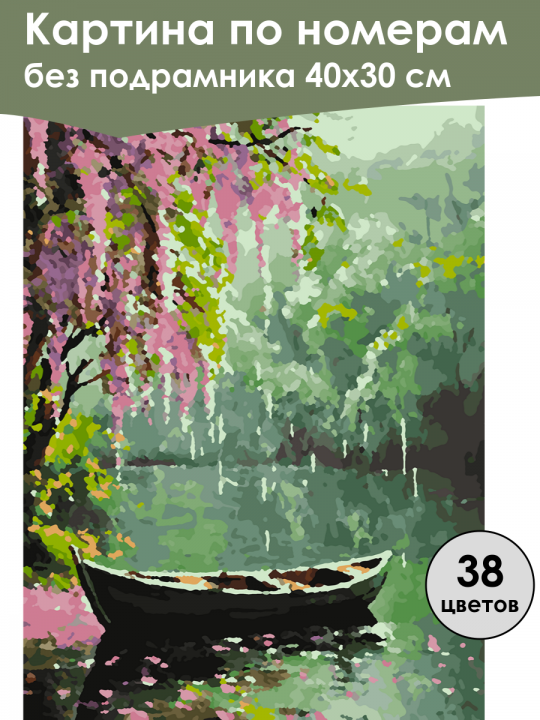 Картина по номерам
без подрамника 40х30 см

38
цветов