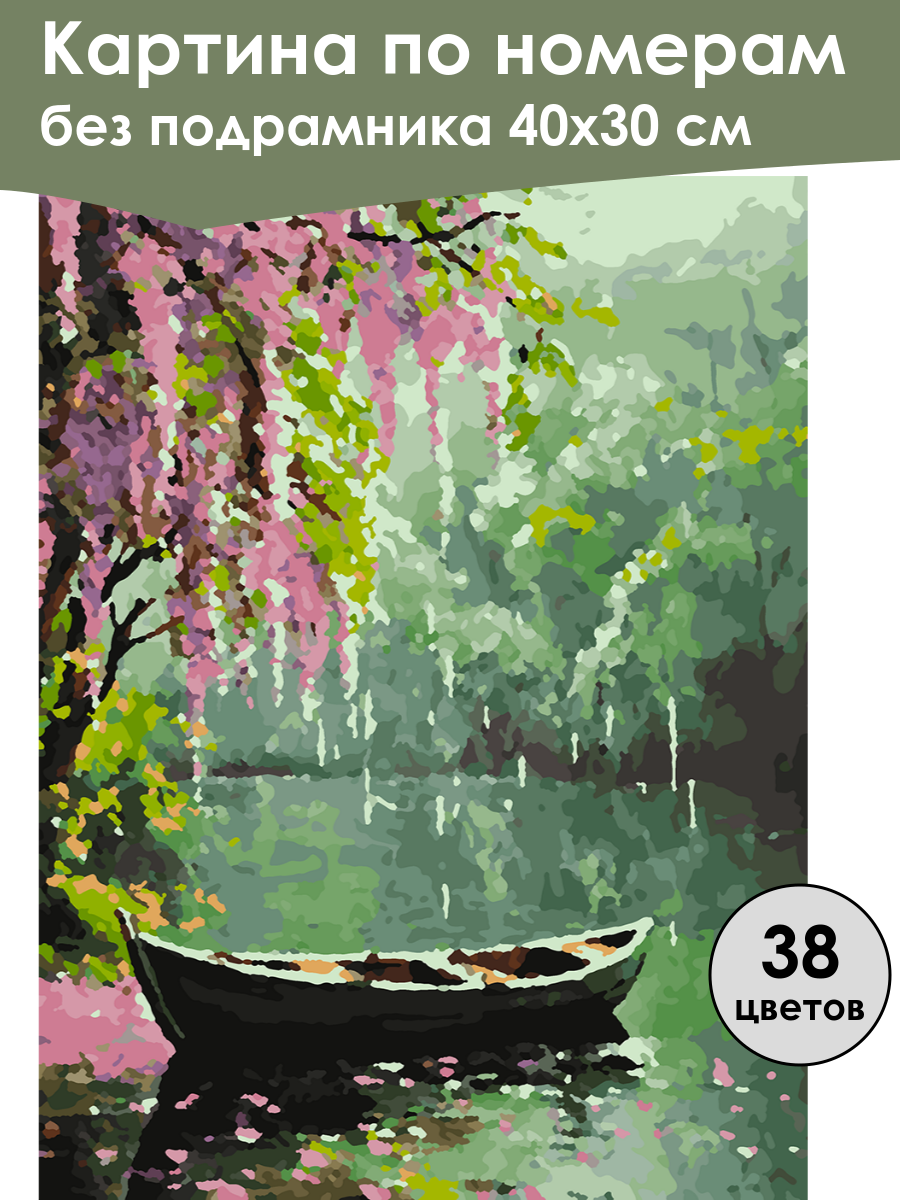 Картина по номерам
без подрамника 40х30 см

38
цветов