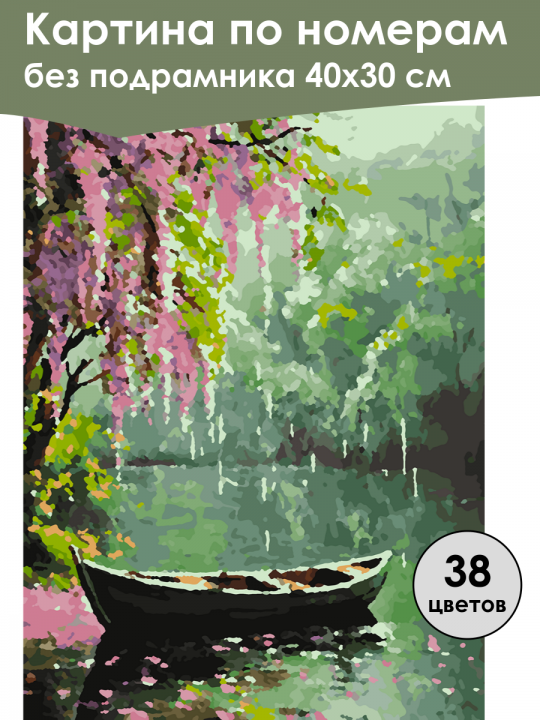 Картина по номерам
без подрамника 40х30 см

38
цветов