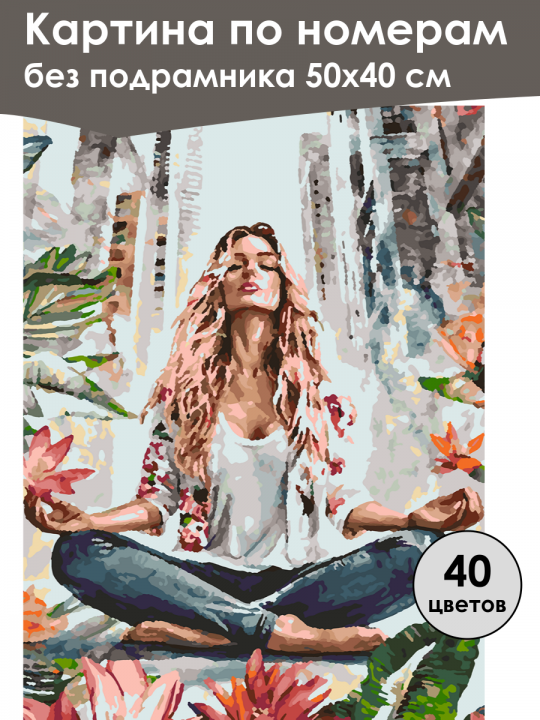 Картина по номерам
без подрамника 50x40 см

40
цветов