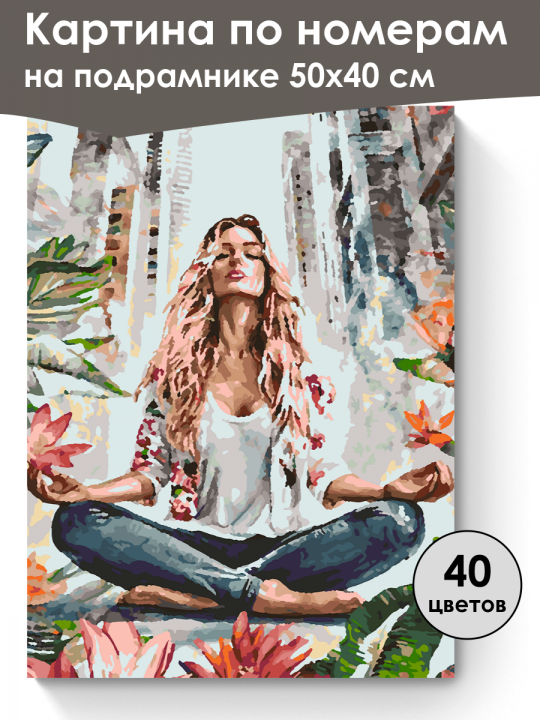 Картина по номерам
на подрамнике 50х40 см

40
цветов