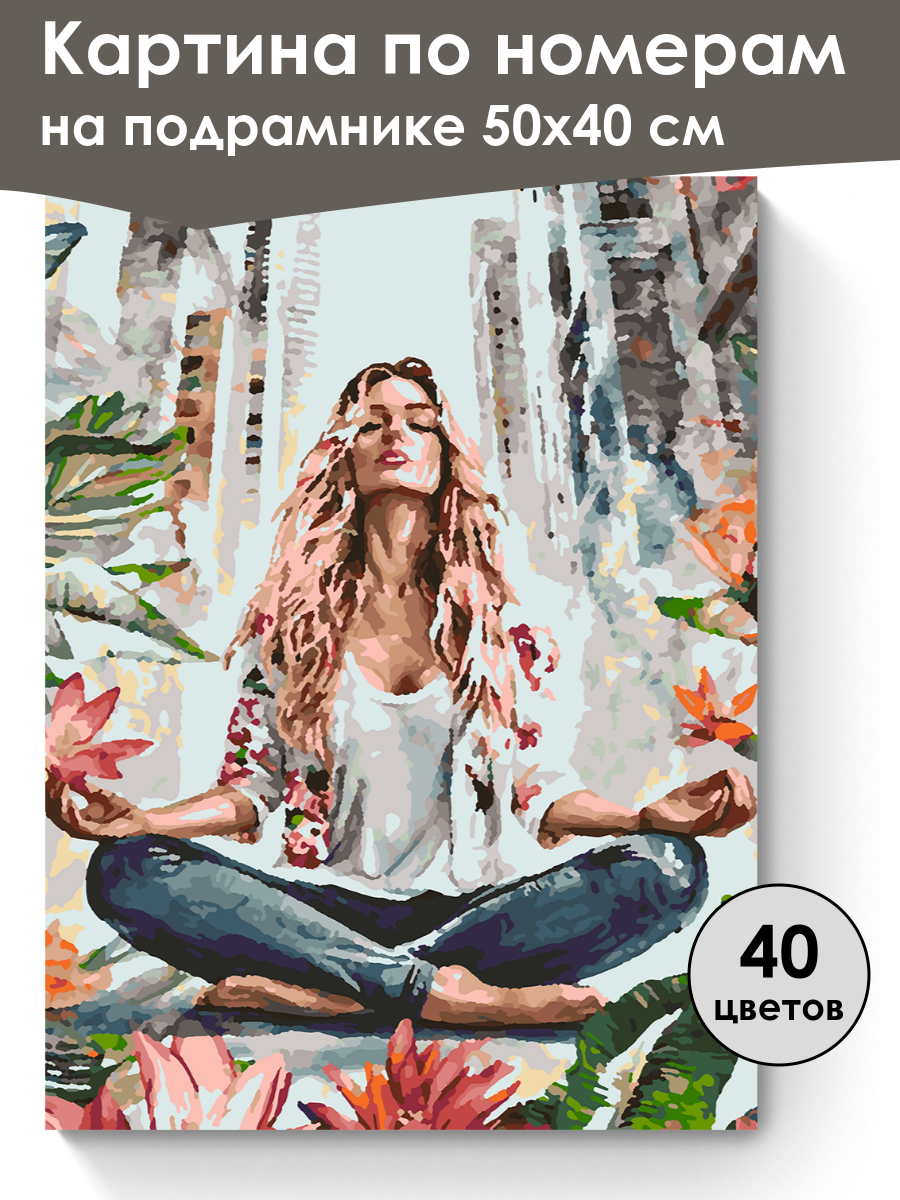 Картина по номерам
на подрамнике 50х40 см

40
цветов