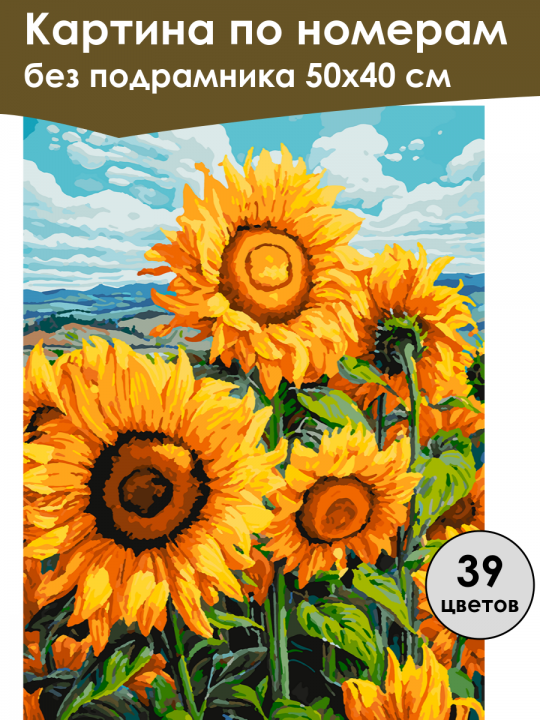 Картина по номерам
без подрамника 50х40 см

39
цветов