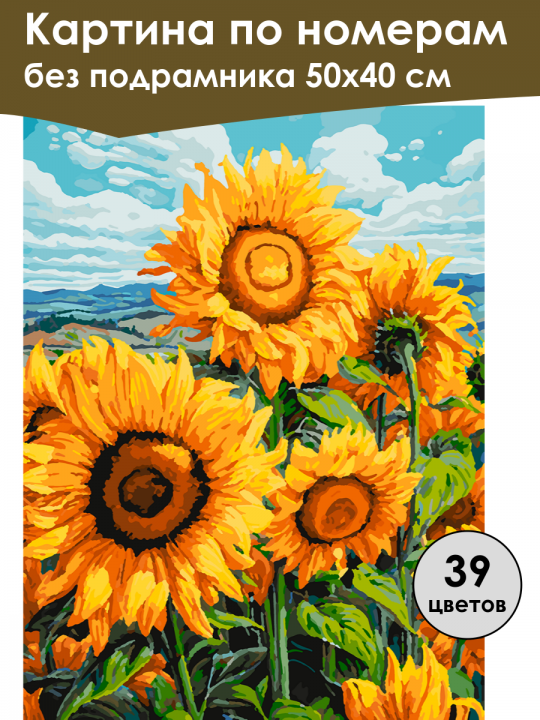 Картина по номерам
без подрамника 50х40 см

39
цветов