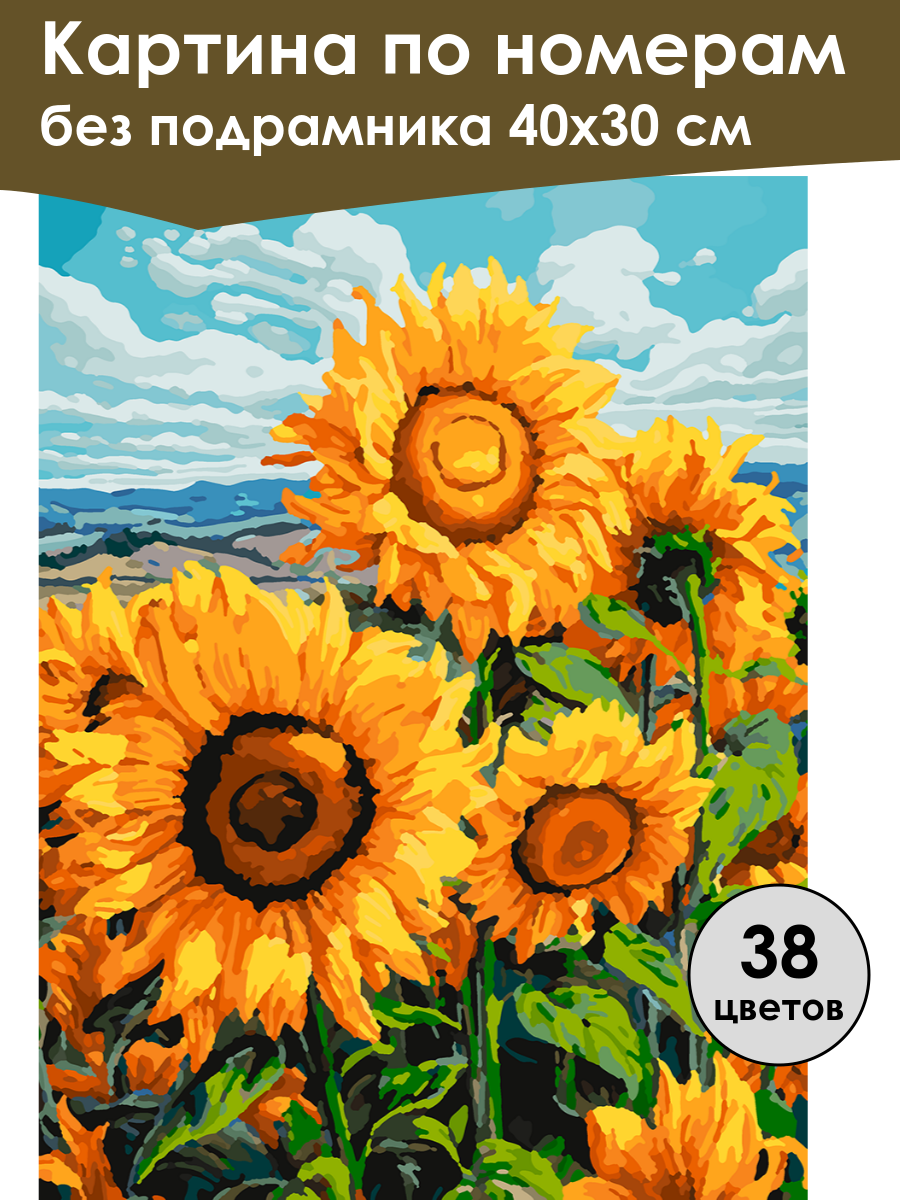 Картина по номерам
без подрамника 40х30 см

38
цветов