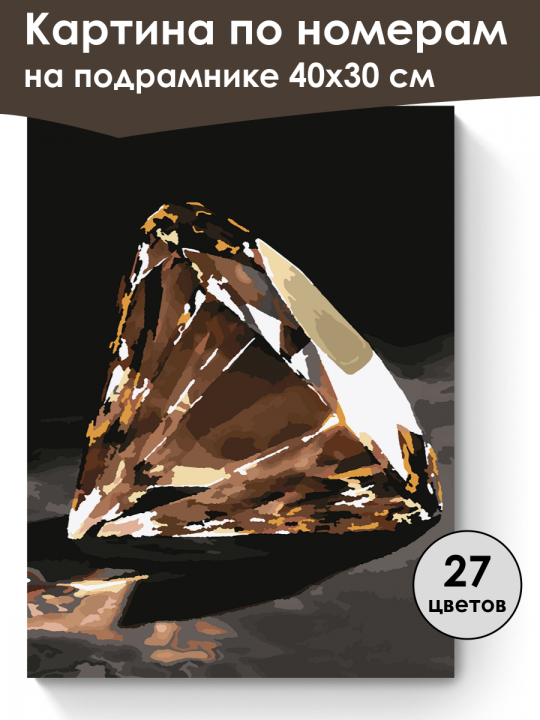 Картина по номерам
на подрамнике 40х30 см

27
цветов