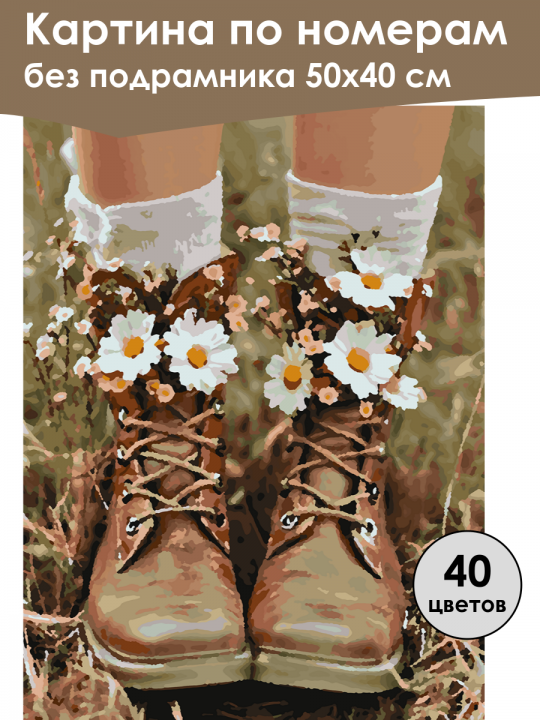 Картина по номерам
без подрамника 50х40 см

40
цветов