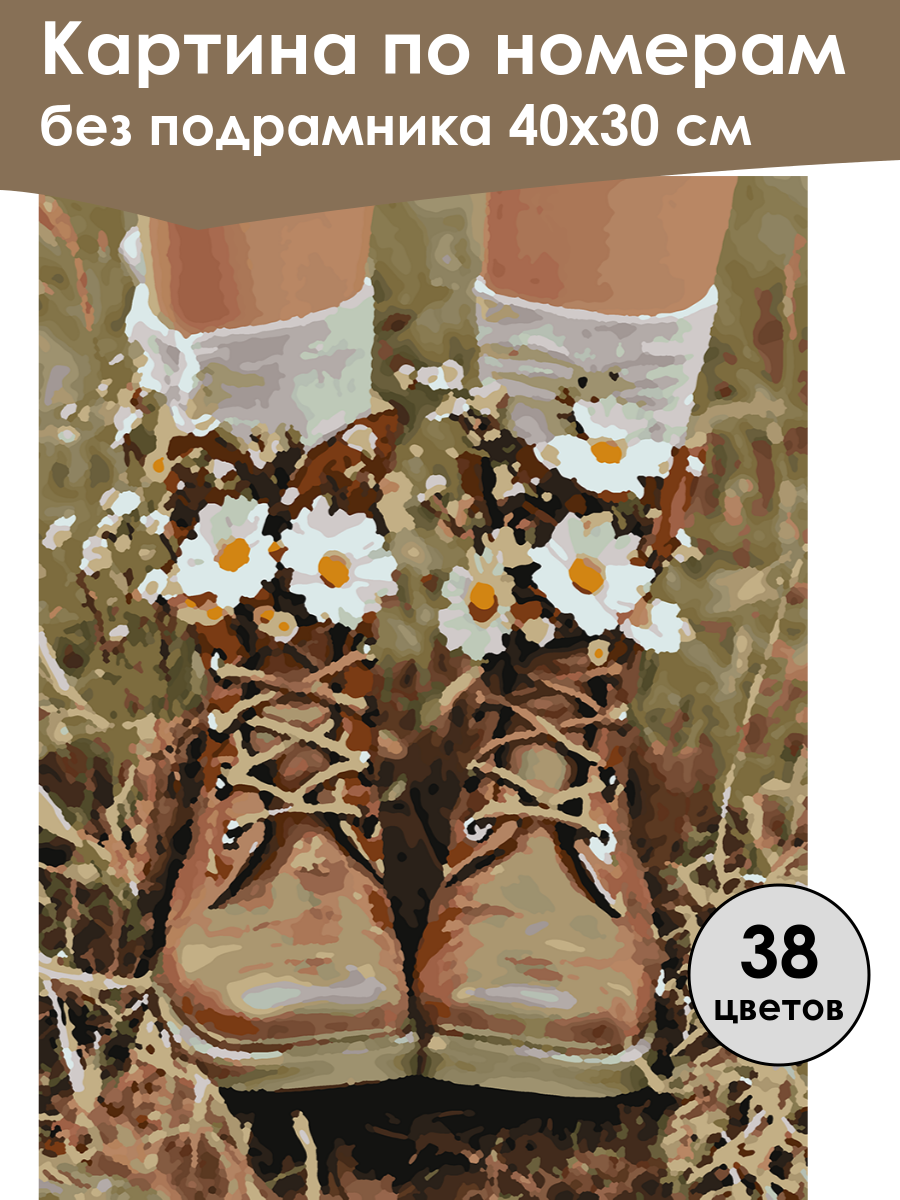 Картина по номерам
без подрамника 40х30 см

38
цветов