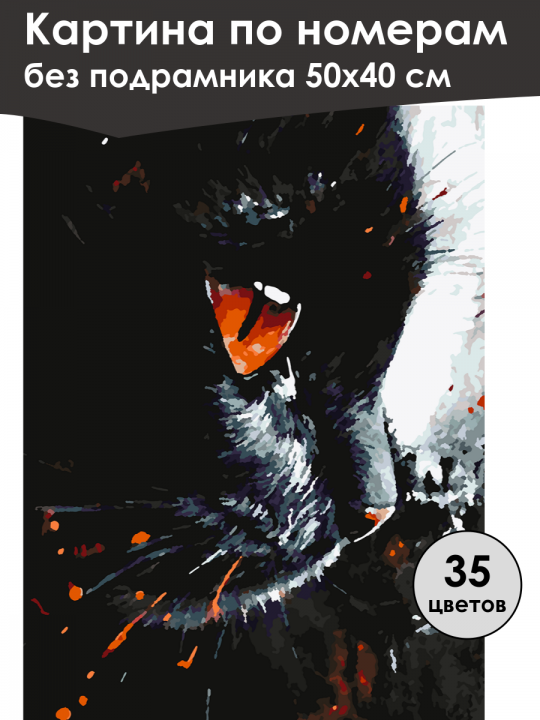 Картина по номерам
без подрамника 50х40 см

35
цветов