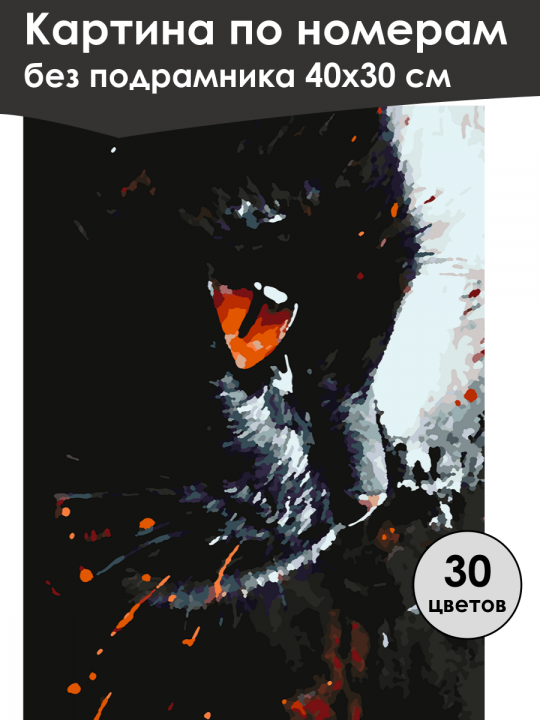 Картина по номерам
без подрамника 40х30 см

30
цветов