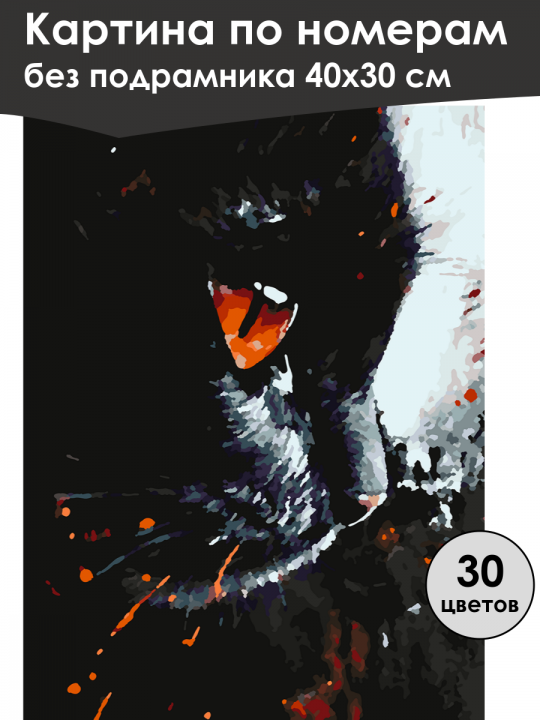 Картина по номерам
без подрамника 40х30 см

30
цветов