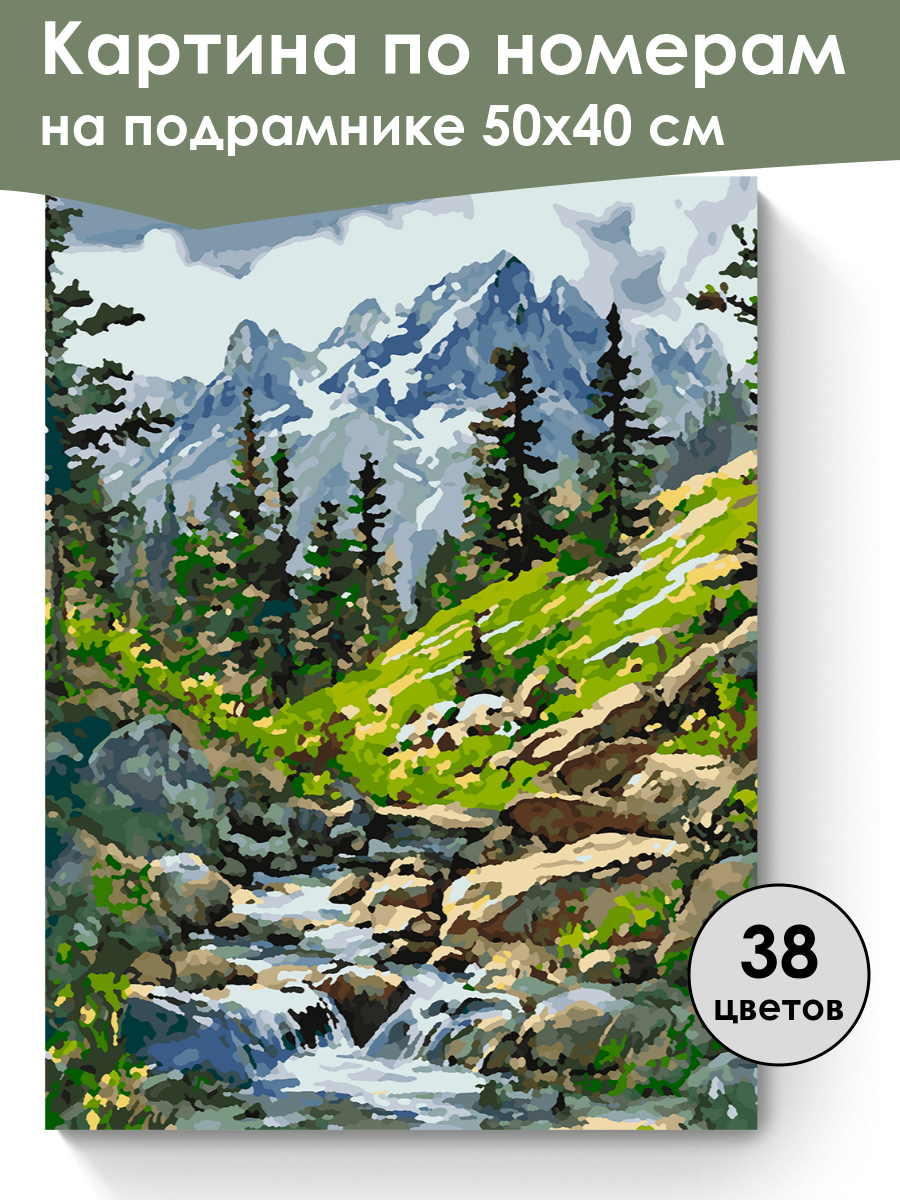 Картина по номерам
на подрамнике 50х40 см

38
цветов