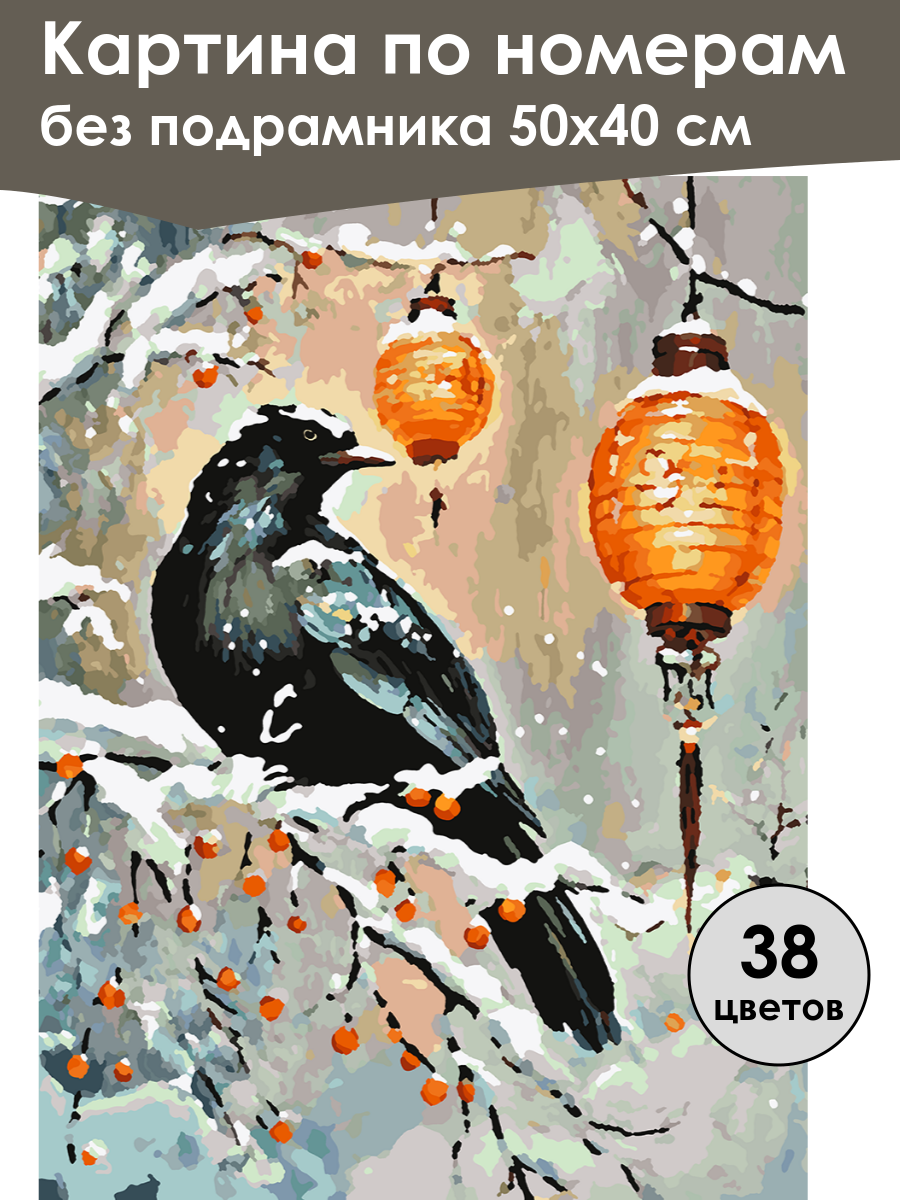 Картина по номерам
без подрамника 50х40 см

38
цветов