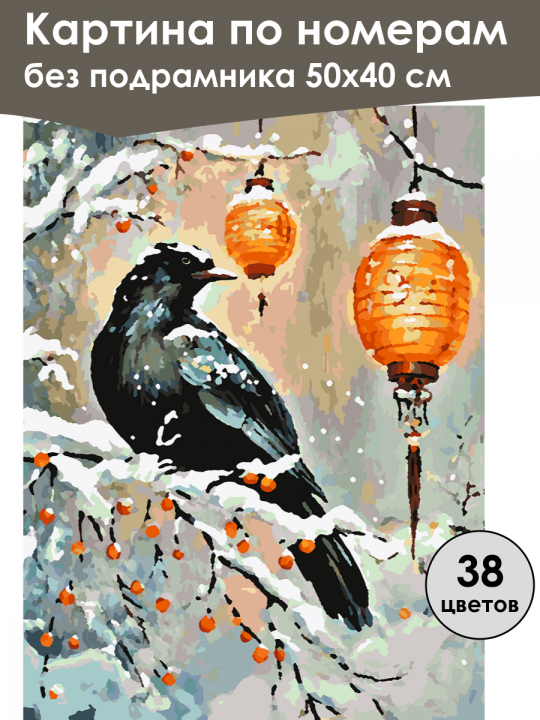 Картина по номерам
без подрамника 50х40 см

38
цветов