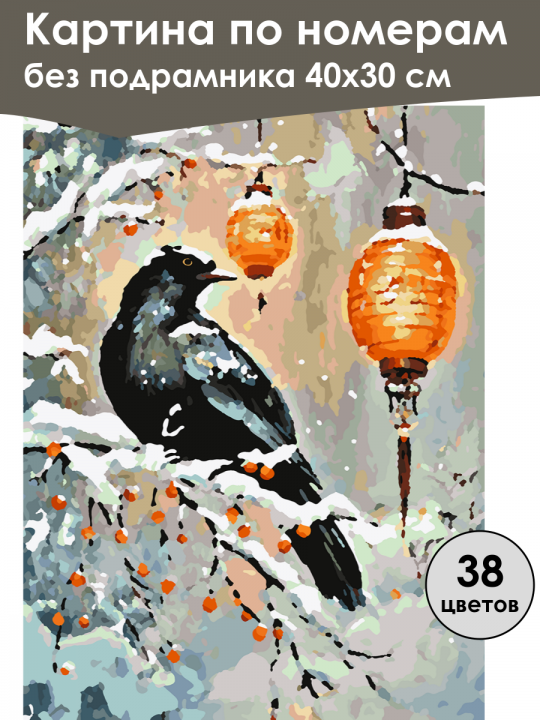 Картина по номерам
без подрамника 40х30 см

38
цветов