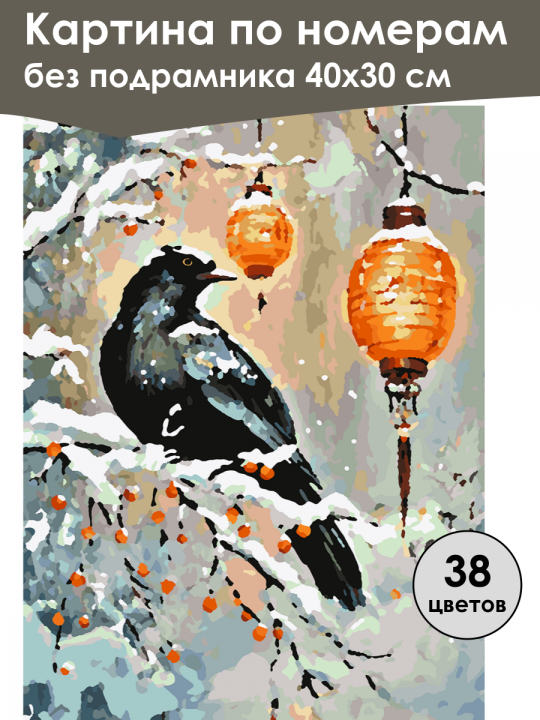 Картина по номерам
без подрамника 40х30 см

38
цветов