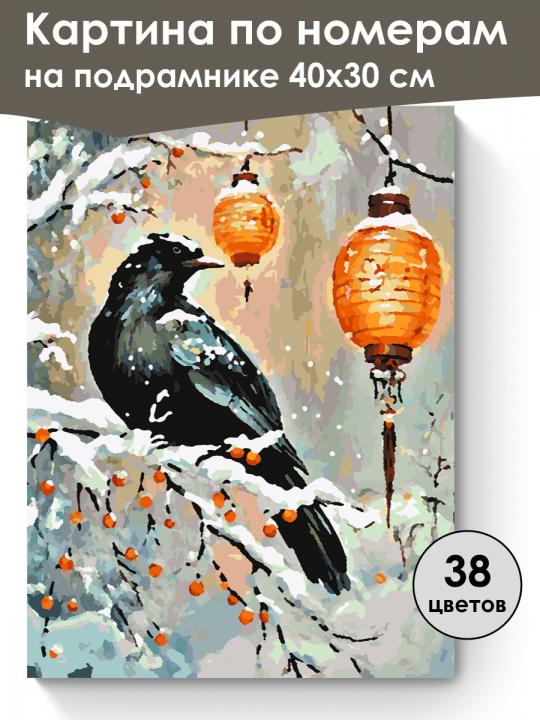 Картина по номерам
на подрамнике 40х30 см

38
цветов