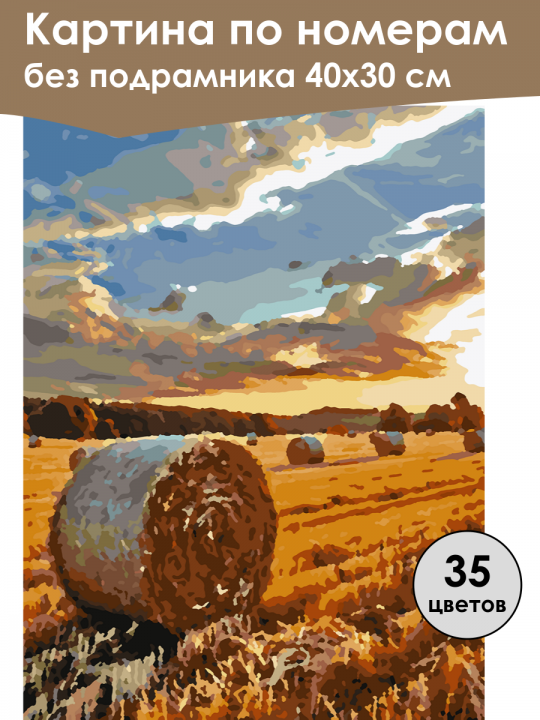 Картина по номерам
без подрамника 40х30 см

35
цветов