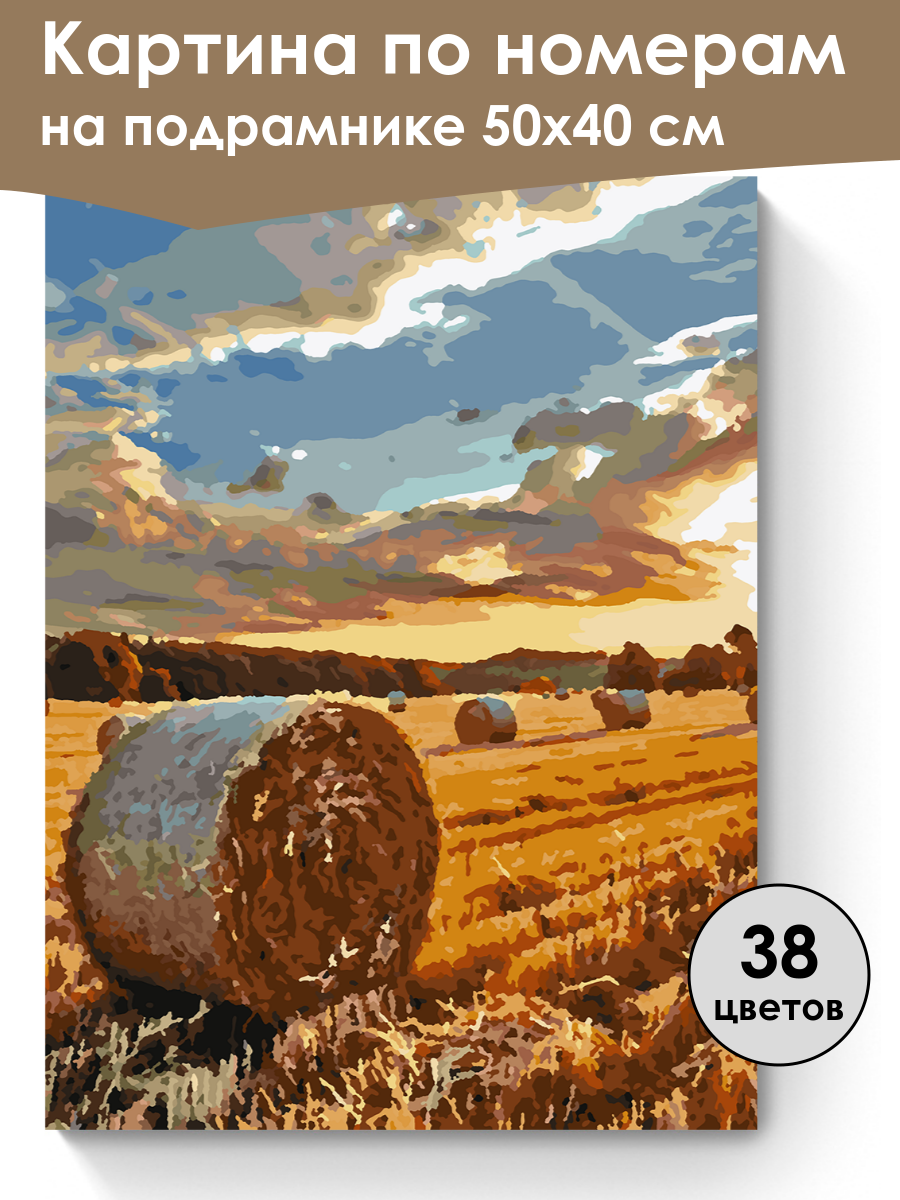 Картина по номерам на подрамнике 50х40 см

38 цветов