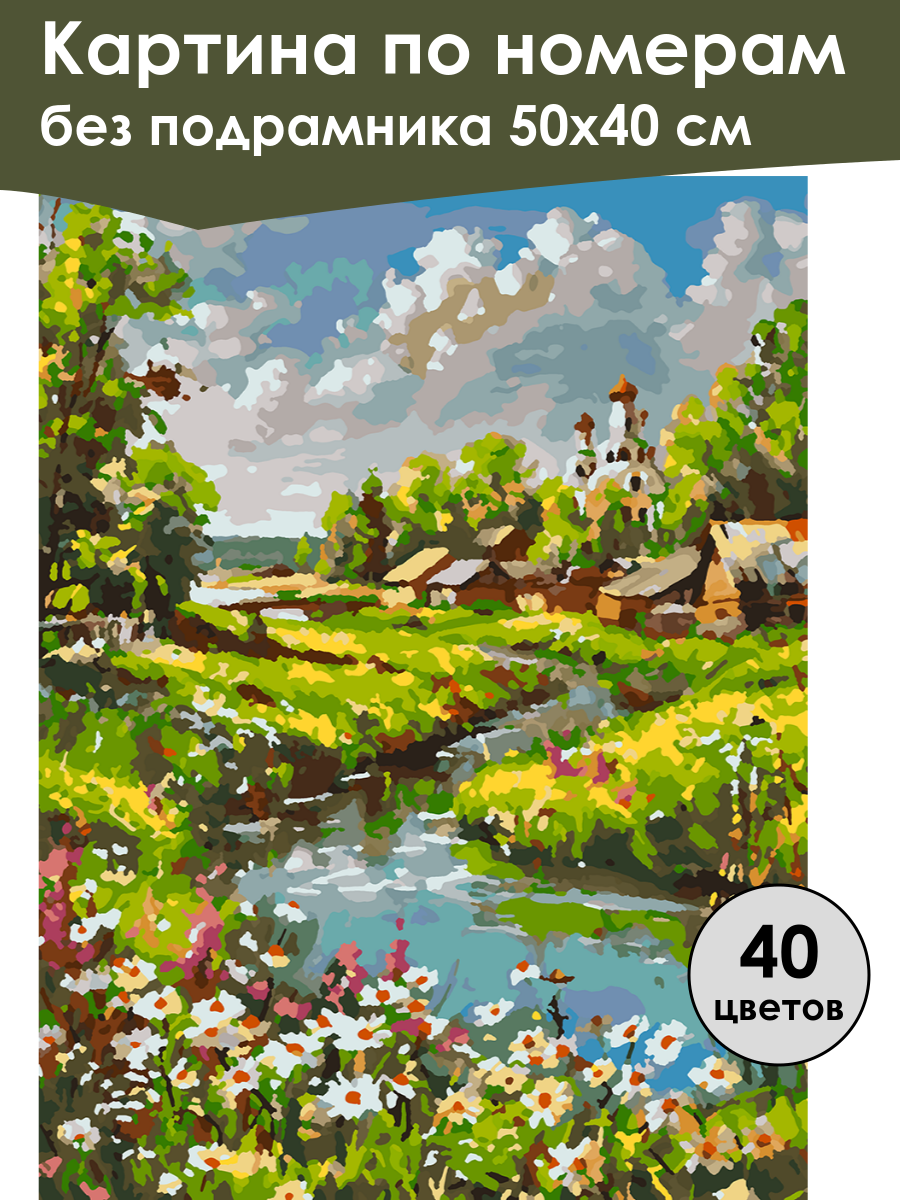 Картина по номерам
без подрамника 50х40 см

40
цветов