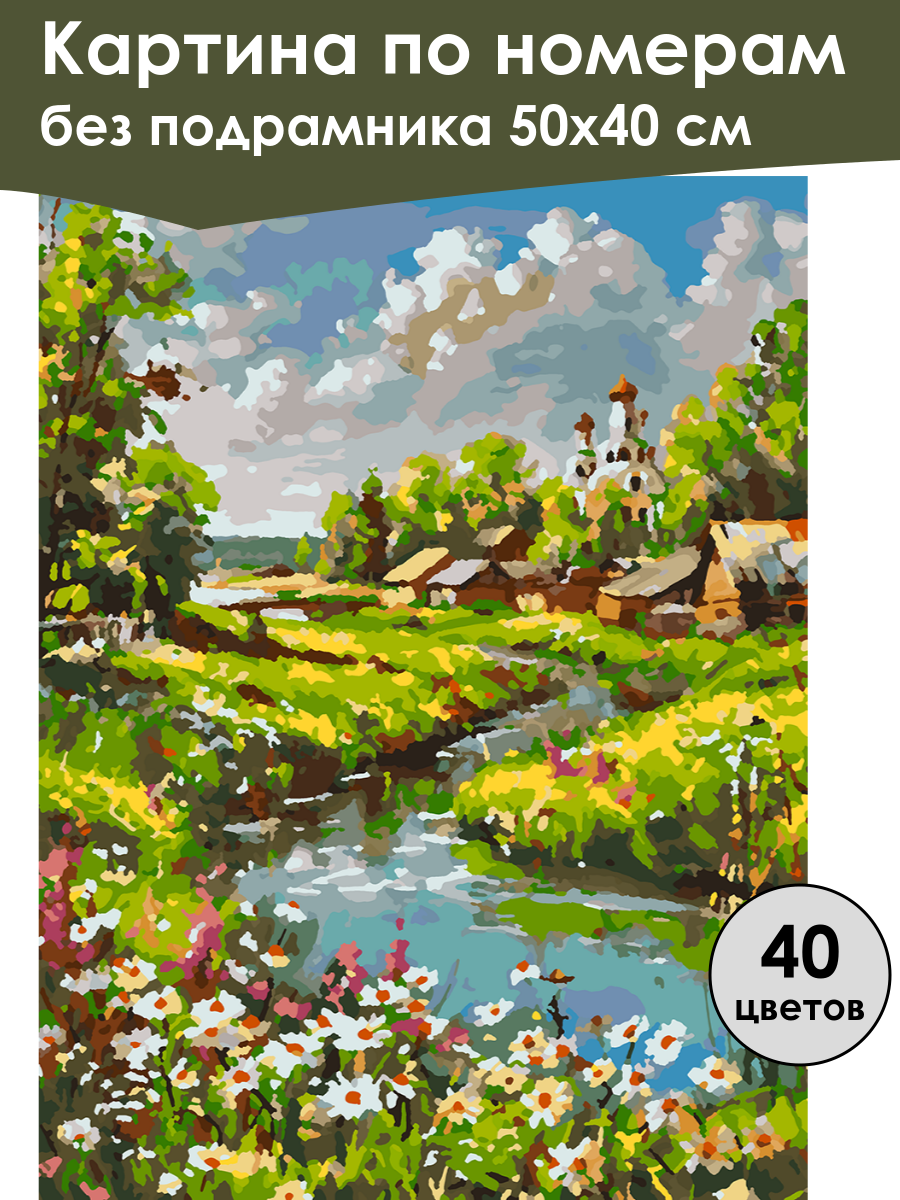 Картина по номерам
без подрамника 50х40 см

40
цветов