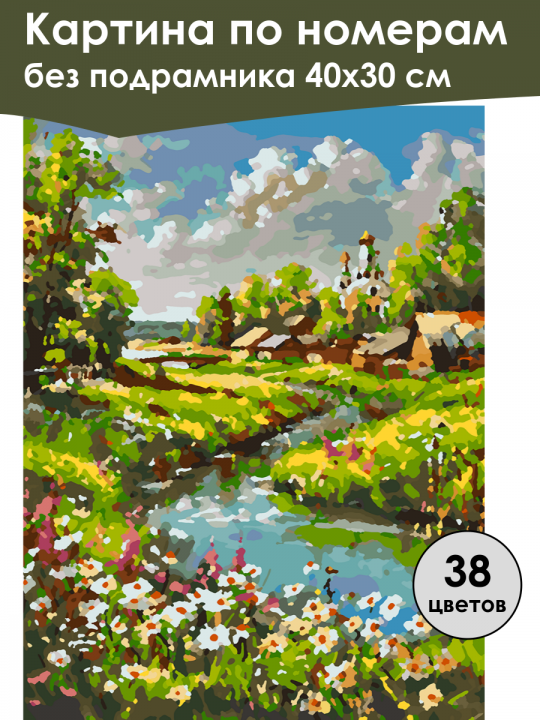 Картина по номерам
без подрамника 40х30 см

38
цветов