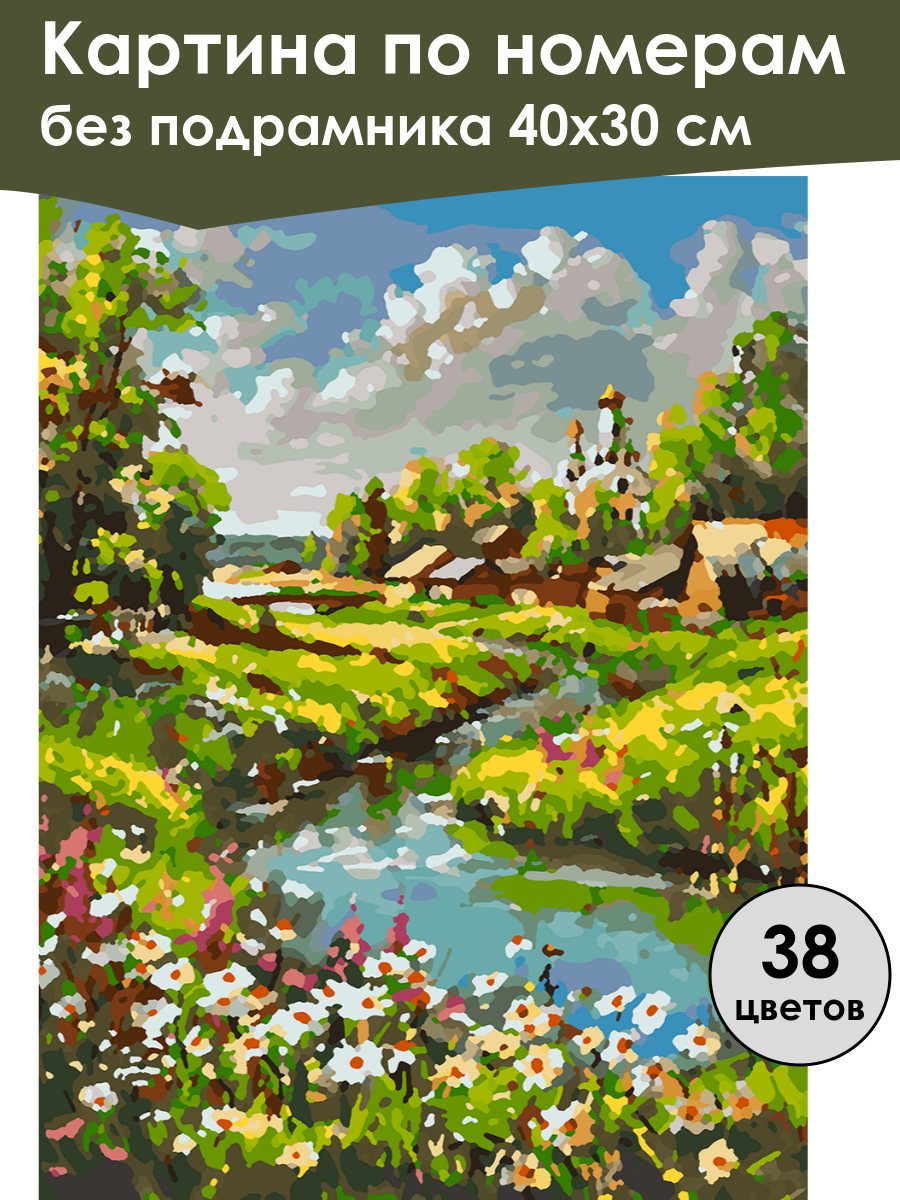 Картина по номерам
без подрамника 40х30 см

38
цветов