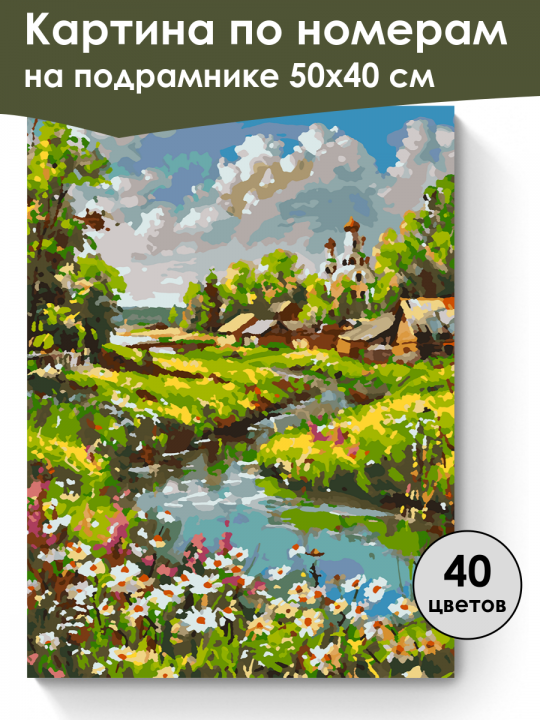 Картина по номерам на подрамнике 50х40 см

40 цветов