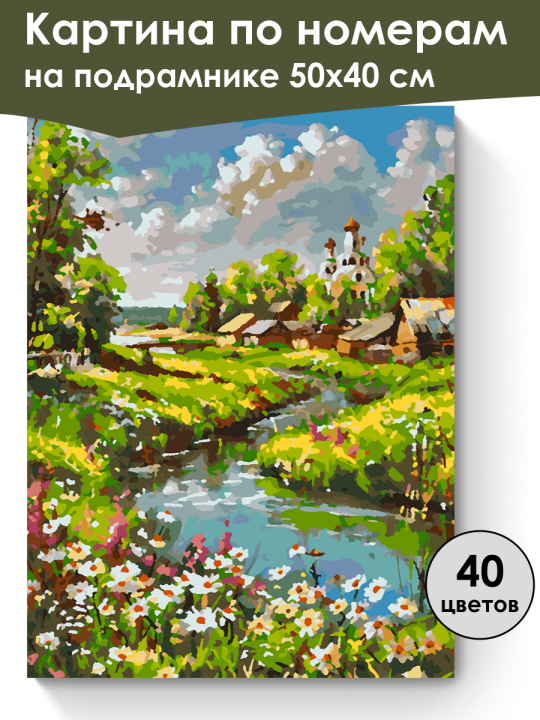 Картина по номерам
на подрамнике 50х40 см

40
цветов