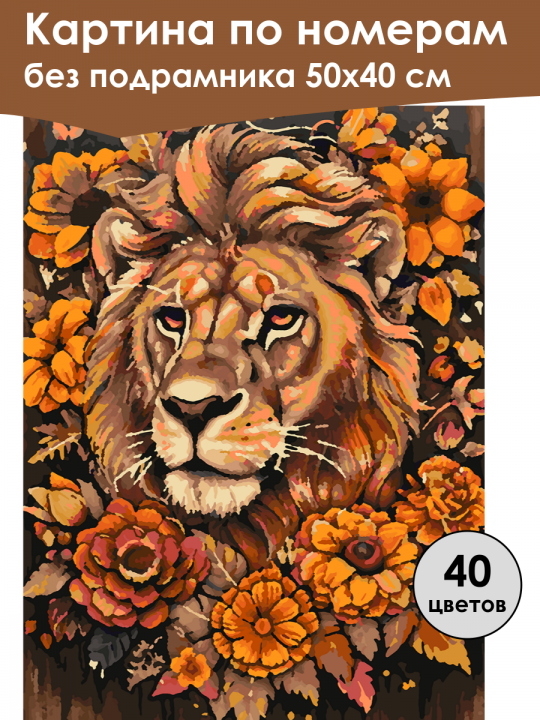 Картина по номерам
без подрамника 50х40 см

40
цветов