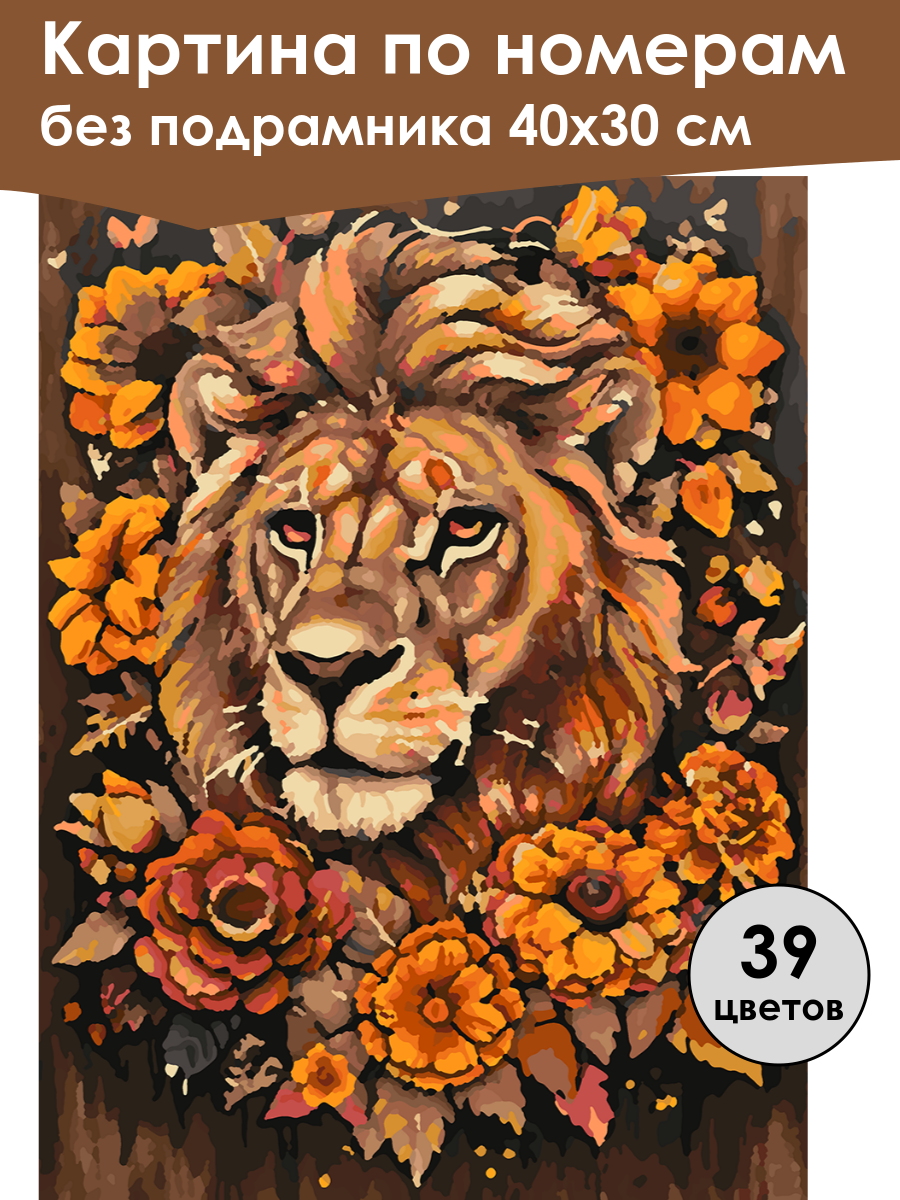 Картина по номерам
без подрамника 40х30 см

39
цветов