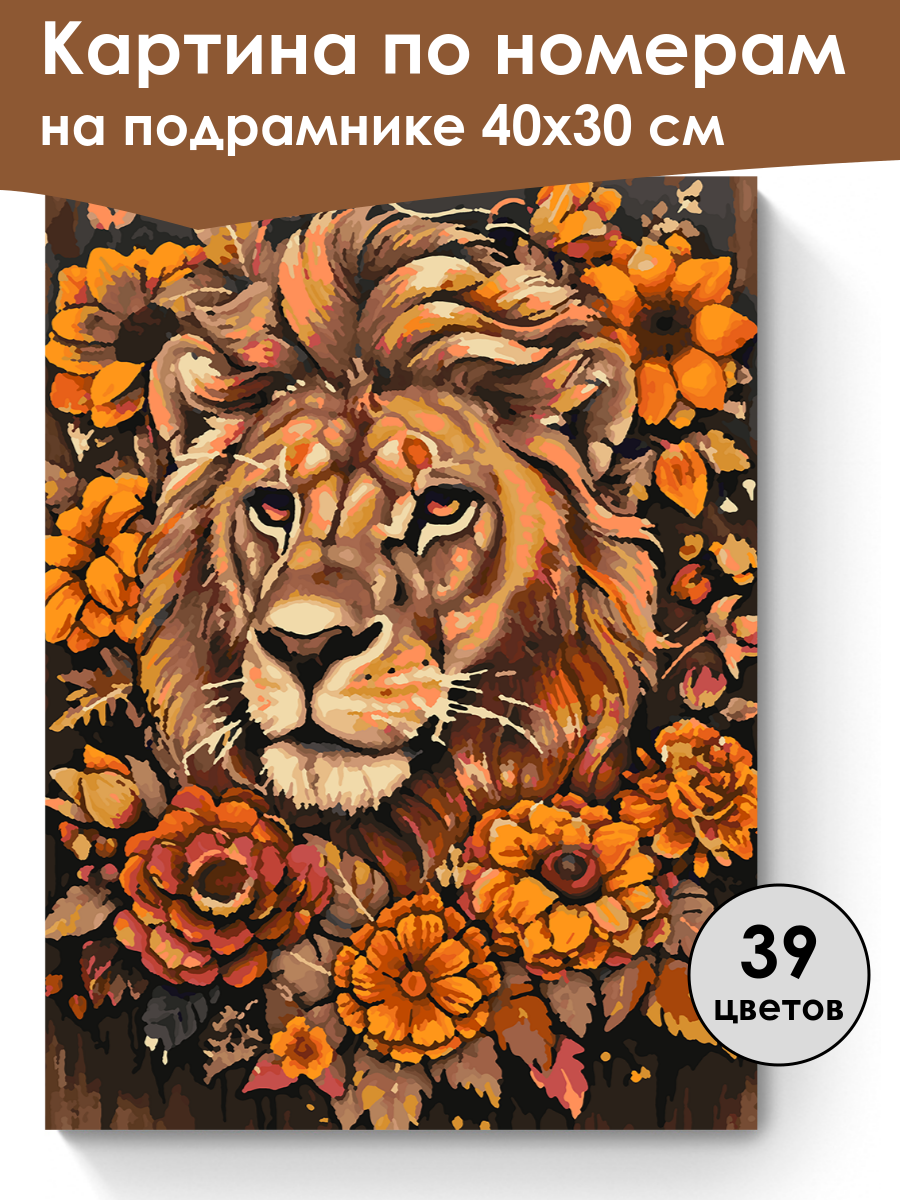 Картина по номерам на подрамнике 40х30 см

39 цветов