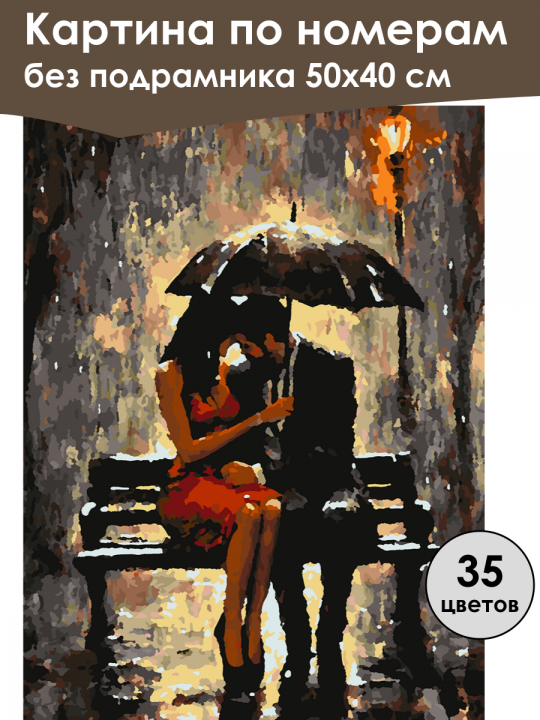 Картина по номерам
без подрамника 50х40 см

35
цветов