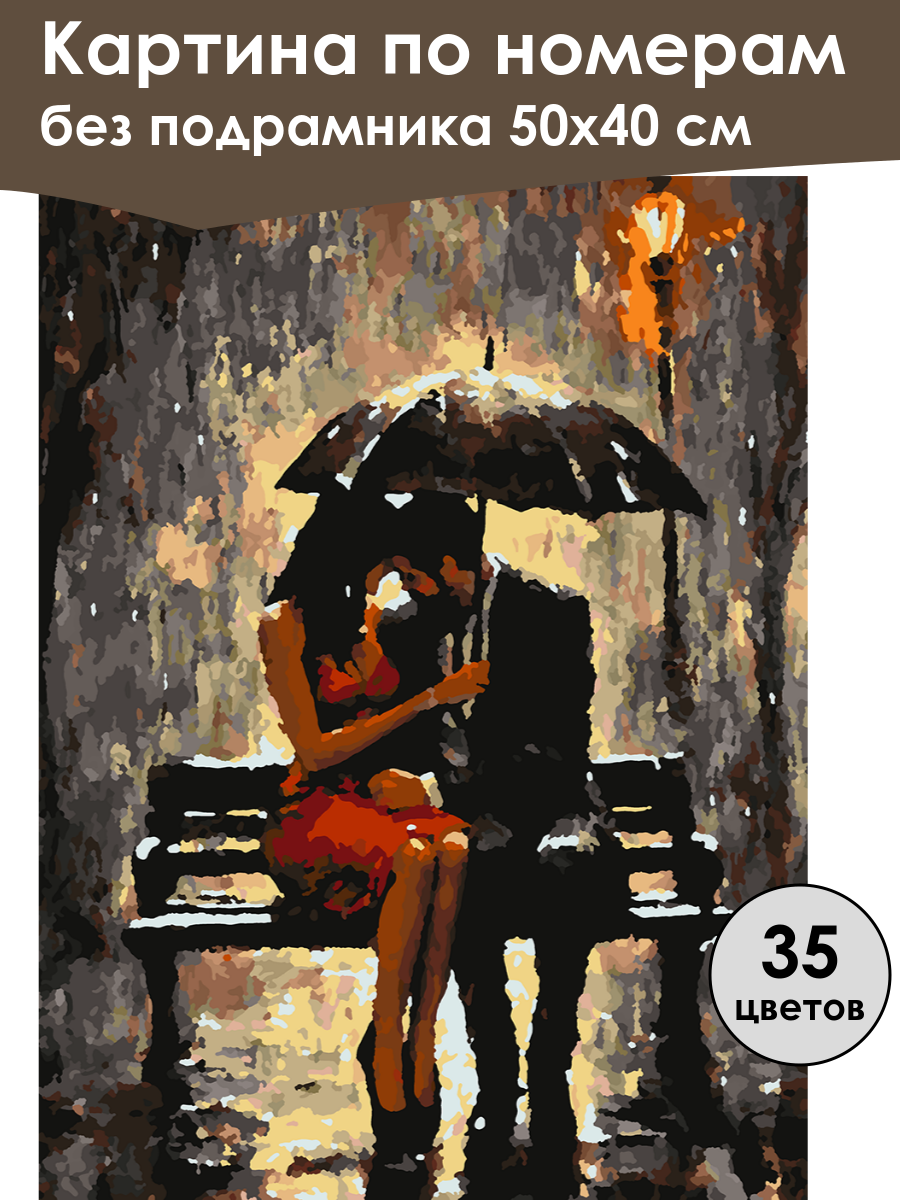 Картина по номерам
без подрамника 50х40 см

35
цветов