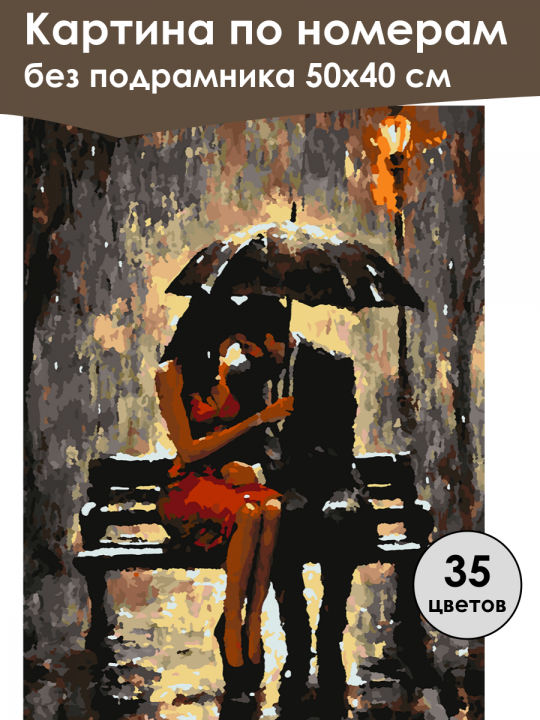 Картина по номерам
без подрамника 50х40 см

35
цветов