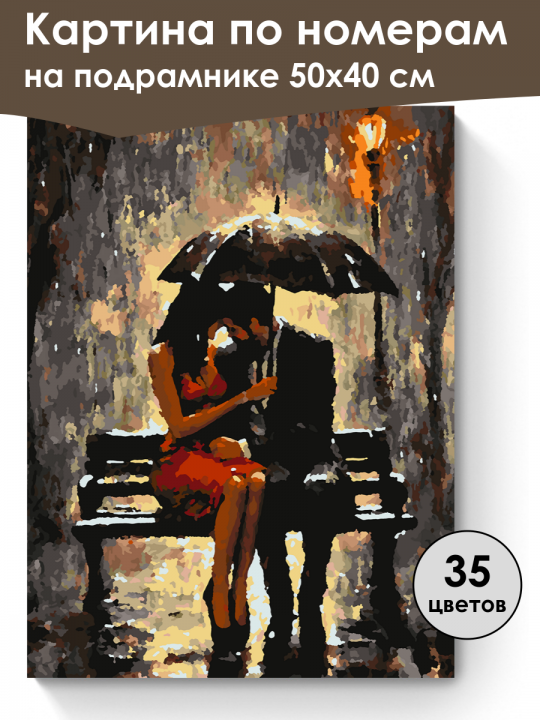 Картина по номерам
на подрамнике 50х40 см

35
цветов