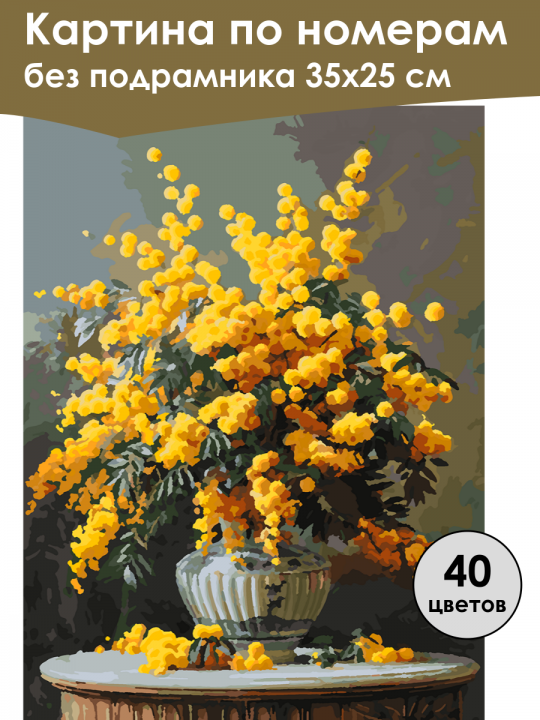 Картина по номерам
без подрамника 35х25 см

40
цветов